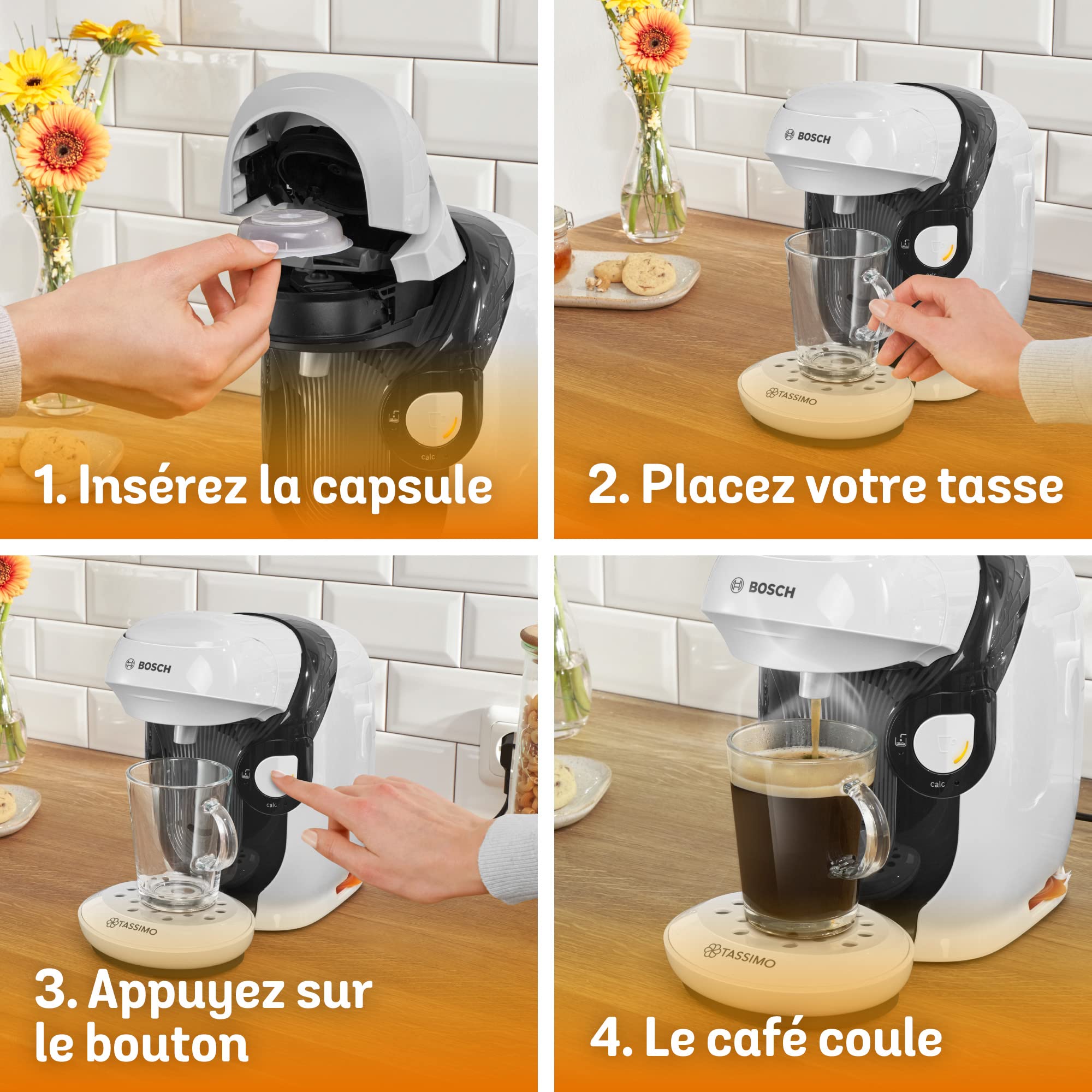 calc

1. Insérez la capsule

BOSCH

calc

TASSIMO

2. Placez votre tasse

BOSCH

calc

TASSIMO

3. Appuyez sur le bouton

BOSCH

calc

TASSIMO

4. Le café coule